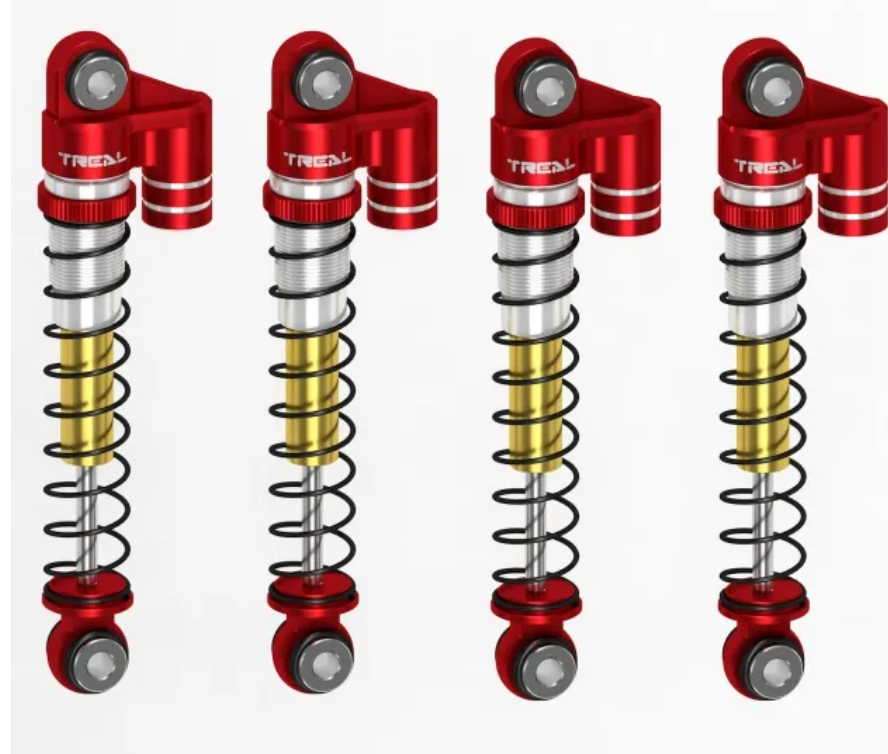 TREAL
TREAL
TREAL
TREAL